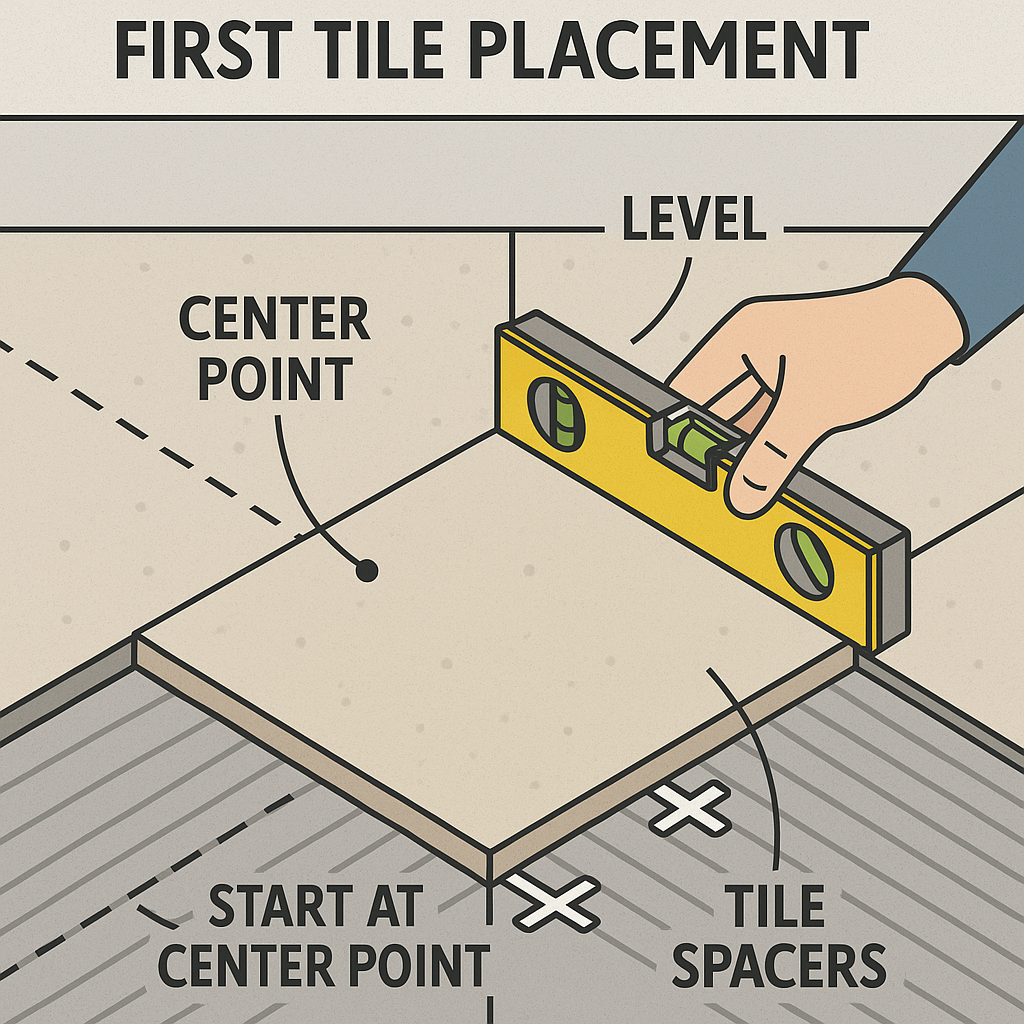 FIRST TILE PLACEMENT

LEVEL

CENTER POINT

START AT CENTER POINT

TILE SPACERS